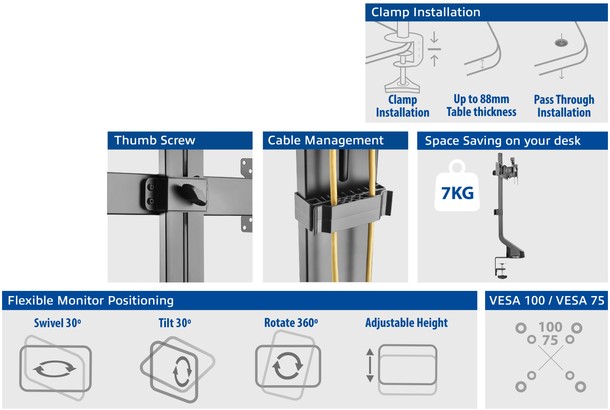 Clamp Installation

Clamp Installation

Up to 88mm Table thickness

Pass Through Installation

Thumb Screw

Cable Management

Space Saving on your desk

7KG

Flexible Monitor Positioning

Swivel 30°

Tilt 30°

Rotate 360°

Adjustable Height

VESA 100 / VESA 75

100

75